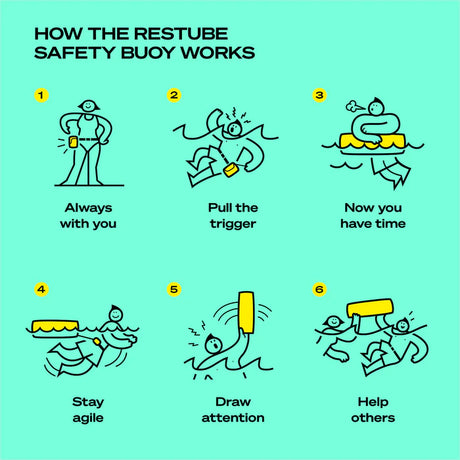 HOW THE RESTUBE SAFETY BUOY WORKS

1
Always with you

2
Pull the trigger

3
Now you have time

4
Stay agile

5
Draw attention

6
Help others